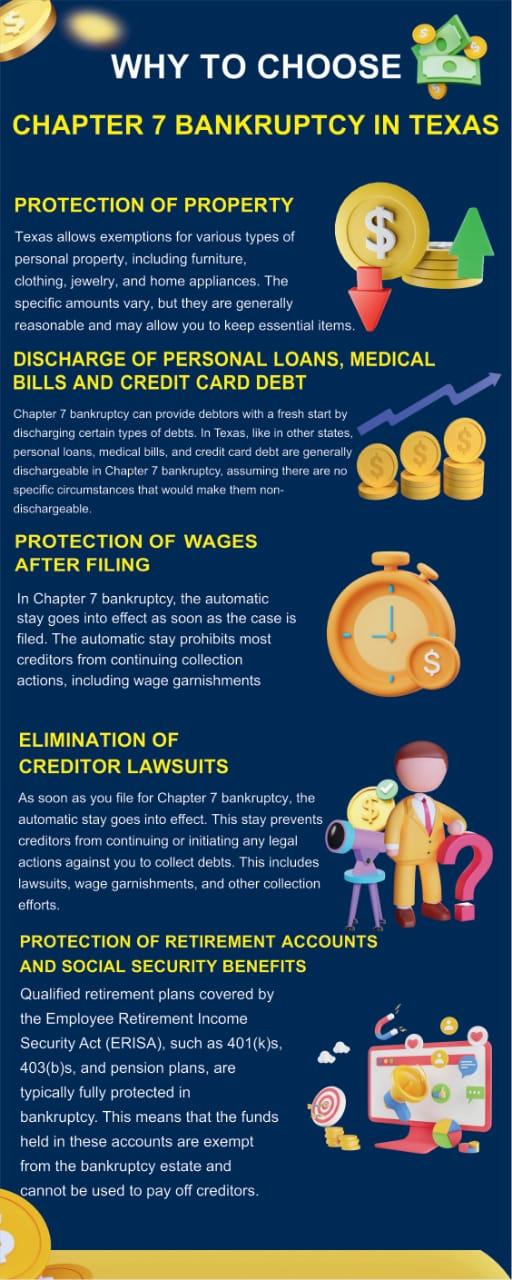 WHY TO CHOOSE

CHAPTER 7 BANKRUPTCY IN TEXAS

PROTECTION OF PROPERTY

Texas allows exemptions for various types of personal property, including furniture, clothing, jewelry, and home appliances. The specific amounts vary, but they are generally reasonable and may allow you to keep essential items.

DISCHARGE OF PERSONAL LOANS, MEDICAL BILLS AND CREDIT CARD DEBT

Chapter 7 bankruptcy can provide debtors with a fresh start by discharging certain types of debts. In Texas, like in other states, personal loans, medical bills, and credit card debt are generally dischargeable in Chapter 7 bankruptcy, assuming there are no specific circumstances that would make them non-dischargeable.

PROTECTION OF WAGES AFTER FILING

In Chapter 7 bankruptcy, the automatic stay goes into effect as soon as the case is filed. The automatic stay prohibits most creditors from continuing collection actions, including wage garnishments

ELIMINATION OF CREDITOR LAWSUITS

As soon as you file for Chapter 7 bankruptcy, the automatic stay goes into effect. This stay prevents creditors from continuing or initiating any legal actions against you to collect debts. This includes lawsuits, wage garnishments, and other collection efforts.

PROTECTION OF RETIREMENT ACCOUNTS AND SOCIAL SECURITY BENEFITS

Qualified retirement plans covered by the Employee Retirement Income Security Act (ERISA), such as 401(k)s, 403(b)s, and pension plans, are typically fully protected in bankruptcy. This means that the funds held in these accounts are exempt from the bankruptcy estate and cannot be used to pay off creditors.