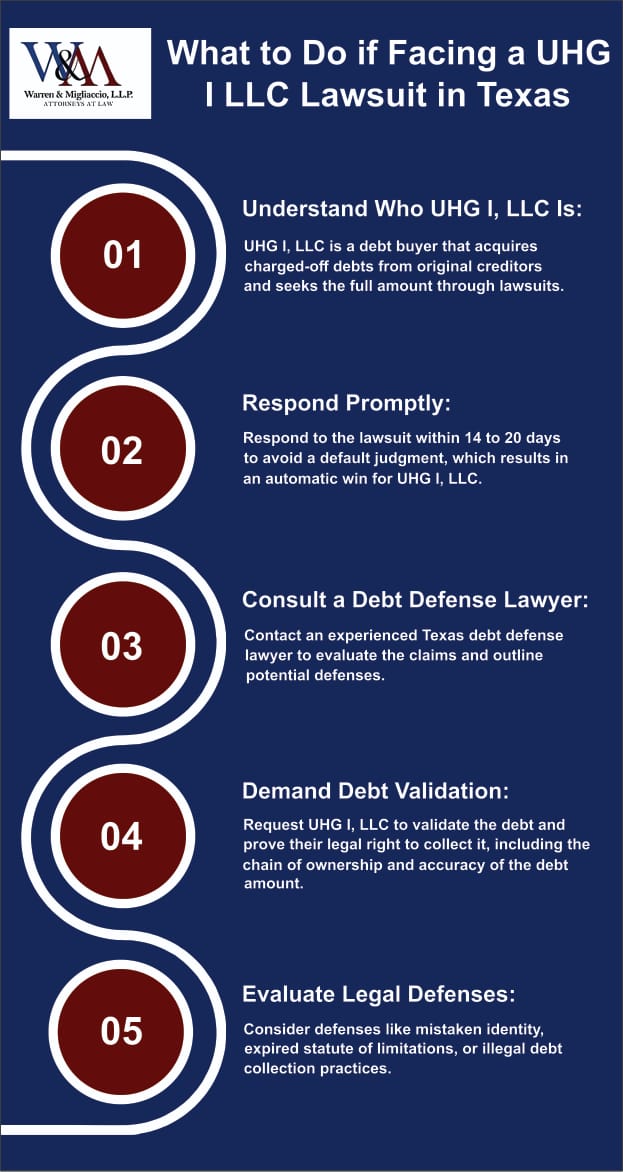 W&M
Warren & Migliaccio, L.L.P.
ATTORNEYS AT LAW

What to Do if Facing a UHG I LLC Lawsuit in Texas

01
Understand Who UHG I, LLC Is:
UHG I, LLC is a debt buyer that acquires charged-off debts from original creditors and seeks the full amount through lawsuits.

02
Respond Promptly:
Respond to the lawsuit within 14 to 20 days to avoid a default judgment, which results in an automatic win for UHG I, LLC.

03
Consult a Debt Defense Lawyer:
Contact an experienced Texas debt defense lawyer to evaluate the claims and outline potential defenses.

04
Demand Debt Validation:
Request UHG I, LLC to validate the debt and prove their legal right to collect it, including the chain of ownership and accuracy of the debt amount.

05
Evaluate Legal Defenses:
Consider defenses like mistaken identity, expired statute of limitations, or illegal debt collection practices.