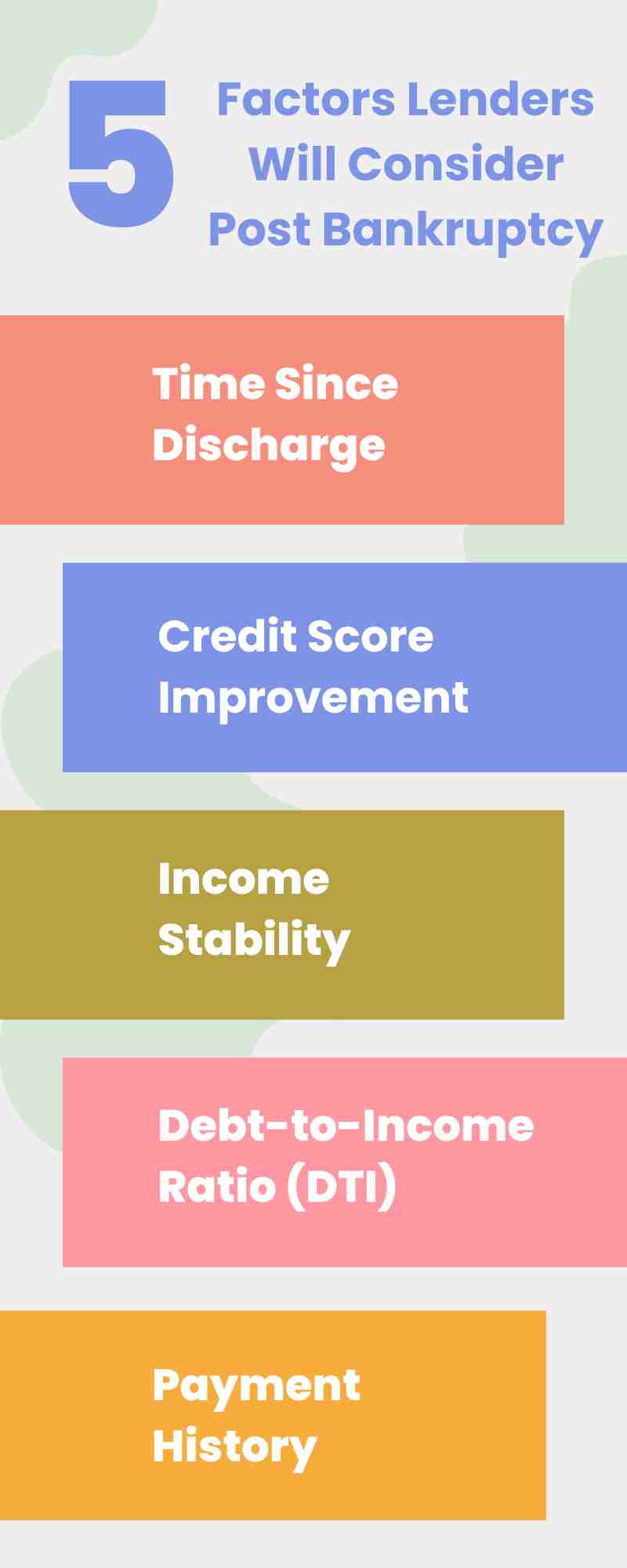 5 Factors Lenders Will Consider Post Bankruptcy

Time Since Discharge

Credit Score Improvement

Income Stability

Debt-to-Income Ratio (DTI)

Payment History